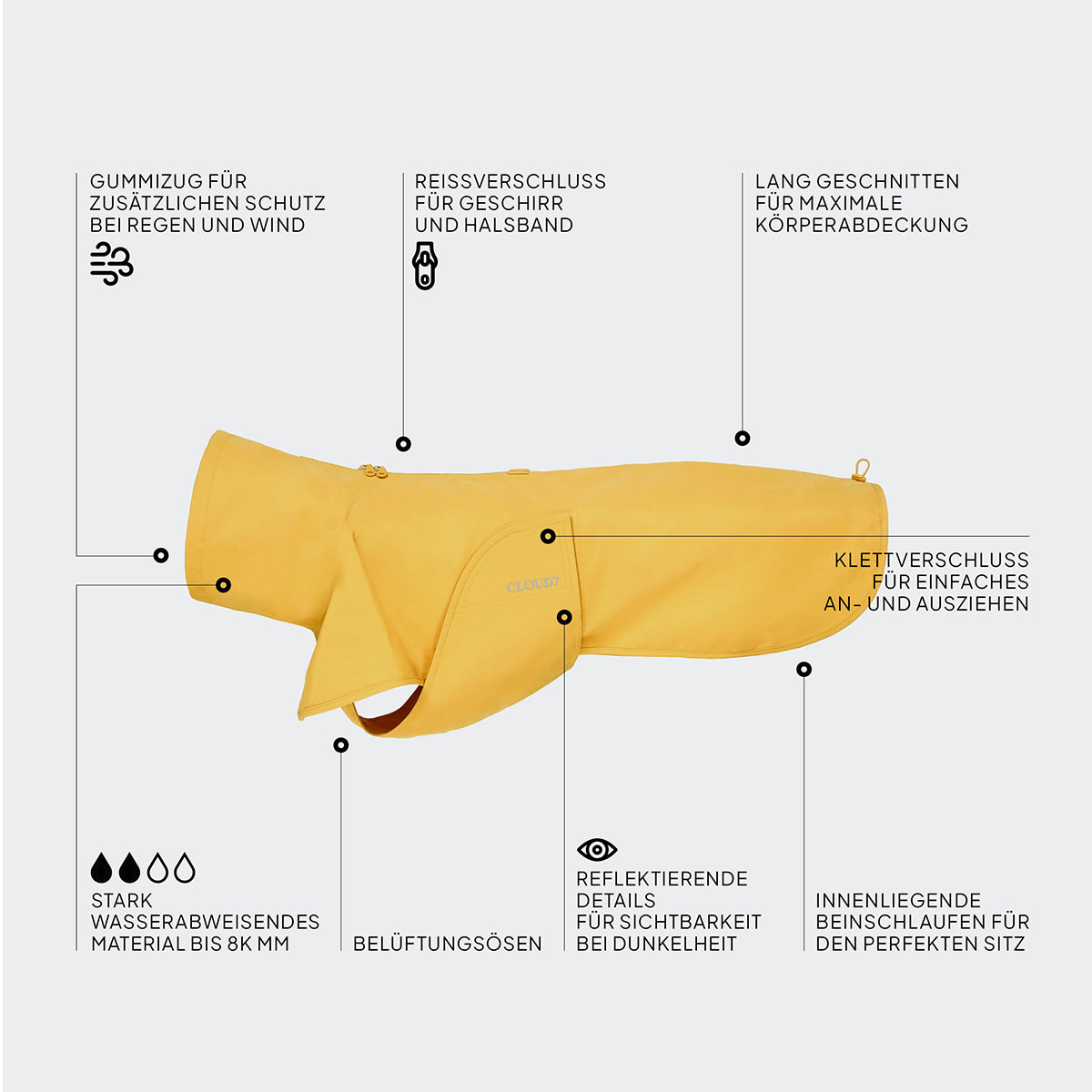 GUMMIZUG FÜR ZUSÄTZLICHEN SCHUTZ BEI REGEN UND WIND

REISSVERSCHLUSS FÜR GESCHIRR UND HALSBAND

LANG GESCHNITTEN FÜR MAXIMALE KÖRPERABDECKUNG

CLOUD7

KLETTVERSCHLUSS FÜR EINFACHES AN- UND AUSZIEHEN

STARK WASSERABWEISENDES MATERIAL BIS 8K MM

BELÜFTUNGSÖSEN

REFLEKTIERENDE DETAILS FÜR SICHTBARKEIT BEI DUNKELHEIT

INNENLIEGENDE BEINSCHLAUFEN FÜR DEN PERFEKTEN SITZ